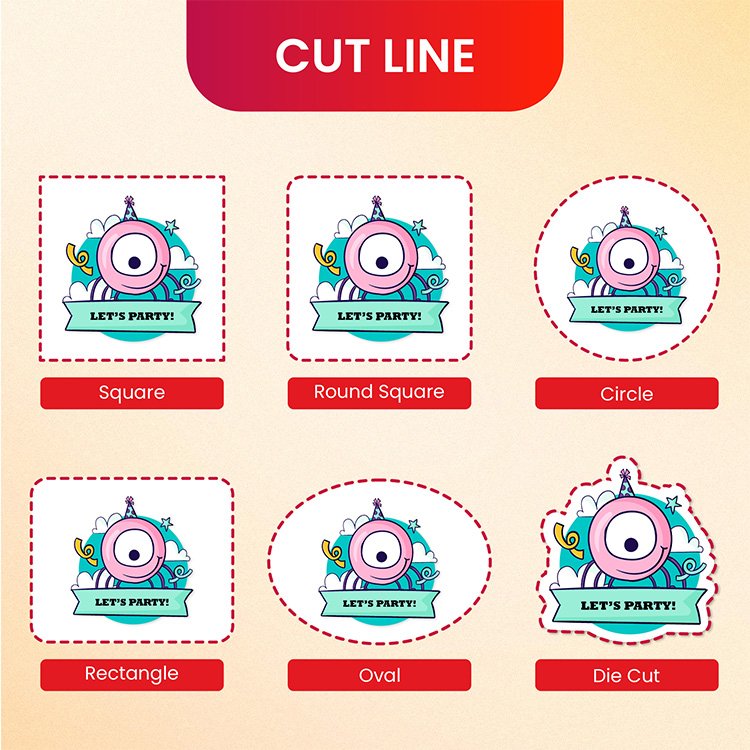 CUT LINE

LET'S PARTY!

Square

LET'S PARTY!

Round Square

LET'S PARTY!

Circle

LET'S PARTY!

Rectangle

LET'S PARTY!

Oval

LET'S PARTY!

Die Cut